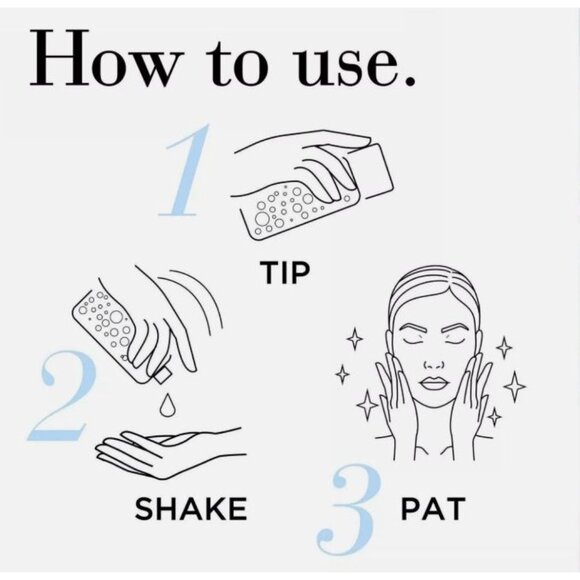 How to use.

1

TIP

2

SHAKE

3

PAT